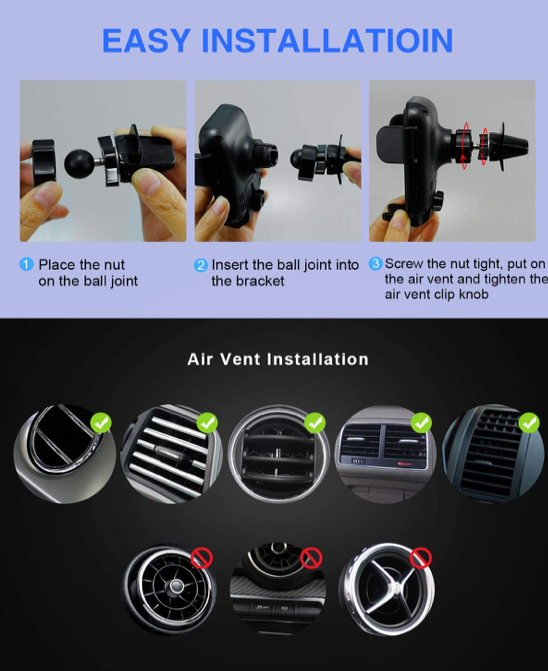 EASY INSTALLATIOIN

1 Place the nut on the ball joint

2 Insert the ball joint into the bracket

3 Screw the nut tight, put on the air vent and tighten the air vent clip knob

Air Vent Installation